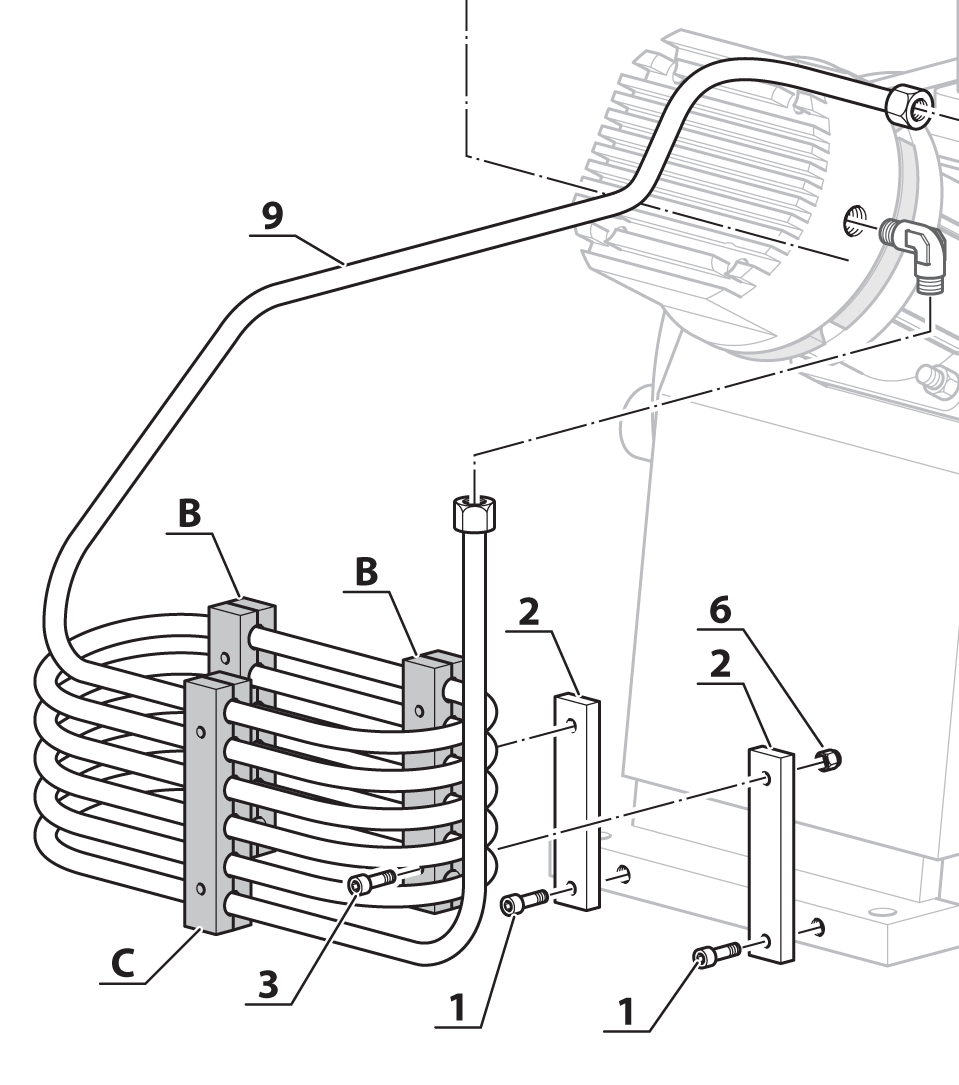 9
B
B
2
6
2
C
3
1
1